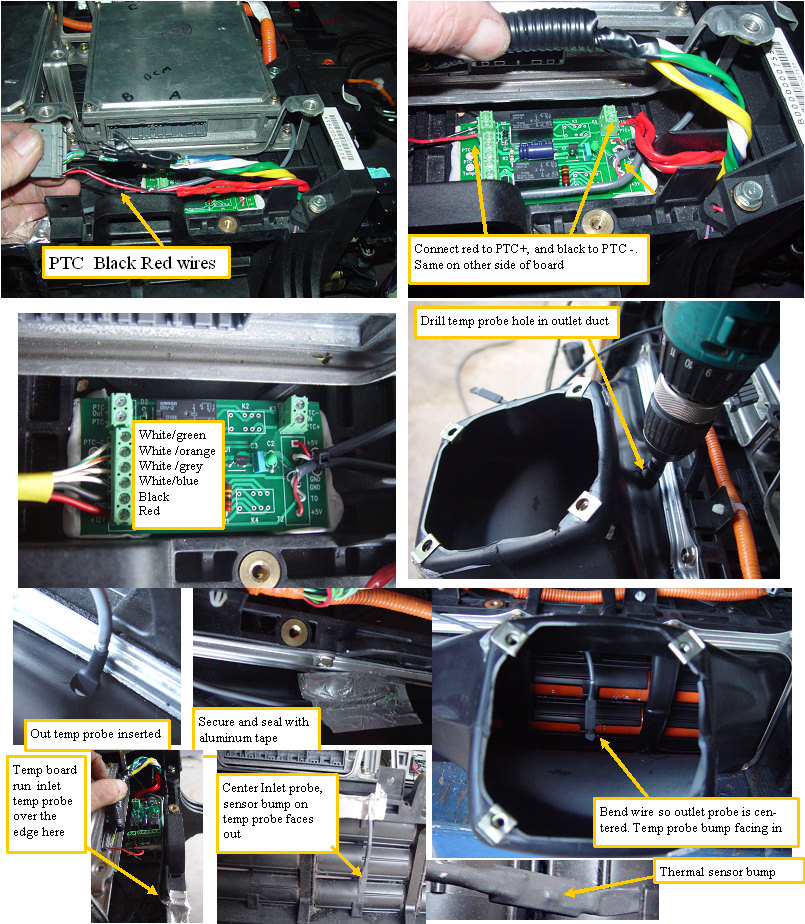 PTC Black Red wires

Connect red to PTC+, and black to PTC -. Same on other side of board

White/green
White /orange
White /grey
White/blue
Black
Red

Drill temp probe hole in outlet duct

Out temp probe inserted

Secure and seal with aluminum tape

Temp board run inlet temp probe over the edge here

Center Inlet probe, sensor bump on temp probe faces out

Bend wire so outlet probe is centered. Temp probe bump facing in

Thermal sensor bump