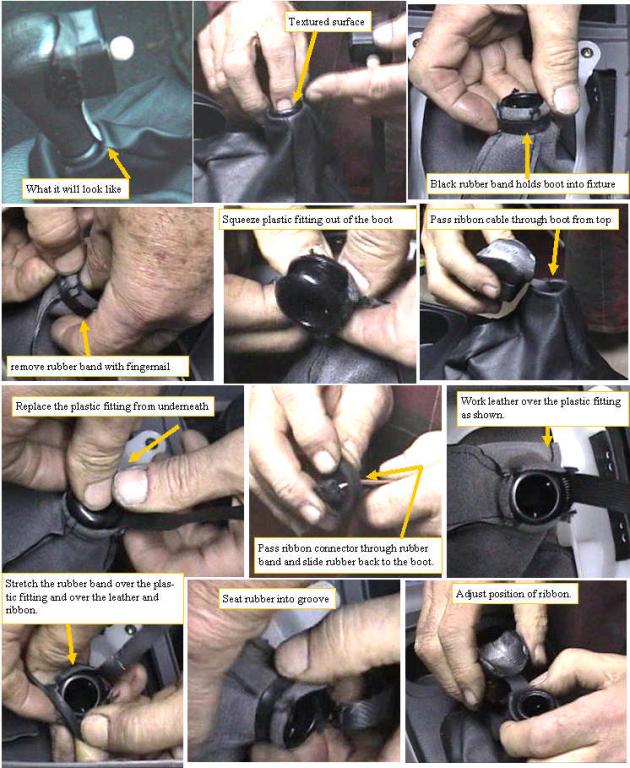 What it will look like

Textured surface

Black rubber band holds boot into fixture

remove rubber band with fingernail

Squeeze plastic fitting out of the boot

Pass ribbon cable through boot from top

Replace the plastic fitting from underneath

Pass ribbon connector through rubber band and slide rubber back to the boot.

Work leather over the plastic fitting as shown.

Stretch the rubber band over the plastic fitting and over the leather and ribbon.

Seat rubber into groove

Adjust position of ribbon.