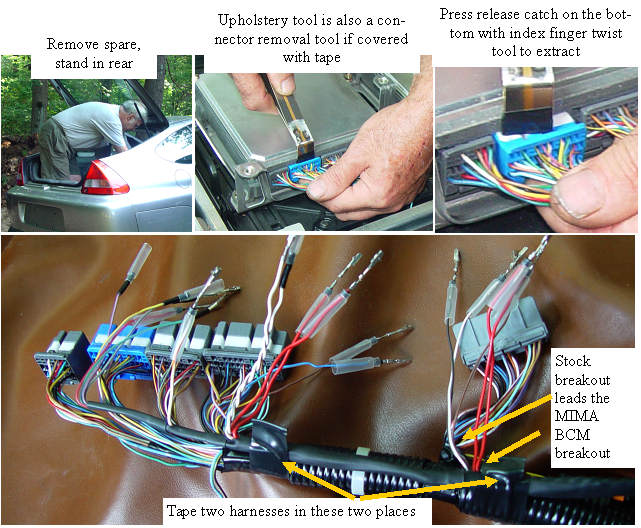 Remove spare, stand in rear

Upholstery tool is also a connector removal tool if covered with tape

Press release catch on the bottom with index finger twist tool to extract

Stock breakout leads the MIMA BCM breakout

Tape two harnesses in these two places