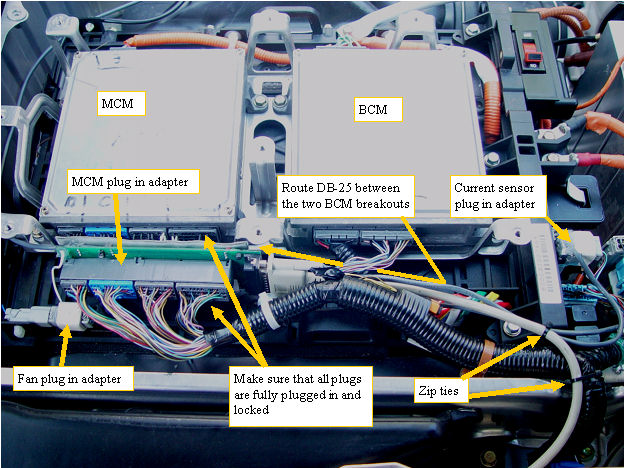 MCM

BCM

MCM plug in adapter

Route DB-25 between the two BCM breakouts

Current sensor plug in adapter

Fan plug in adapter

Make sure that all plugs are fully plugged in and locked

Zip ties