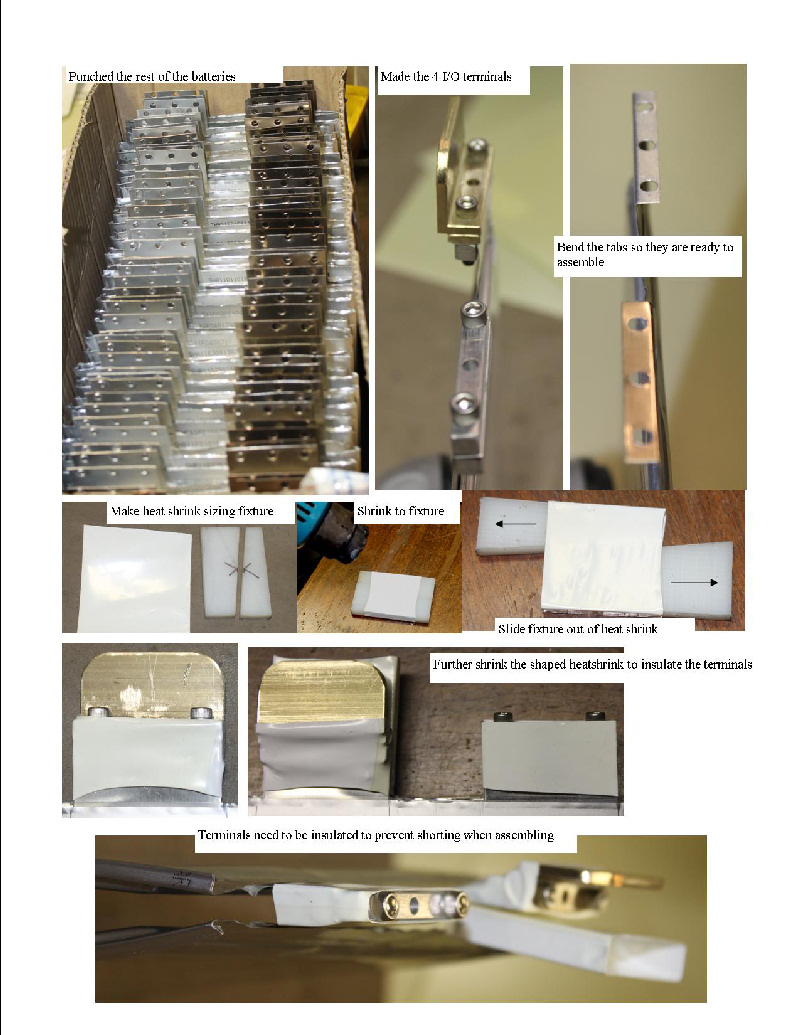 Punched the rest of the batteries

Made the 4 I/O terminals

Bend the tabs so they are ready to assemble

Make heat shrink sizing fixture

Shrink to fixture

Slide fixture out of heat shrink

Further shrink the shaped heatshrink to insulate the terminals

Terminals need to be insulated to prevent shorting when assembling