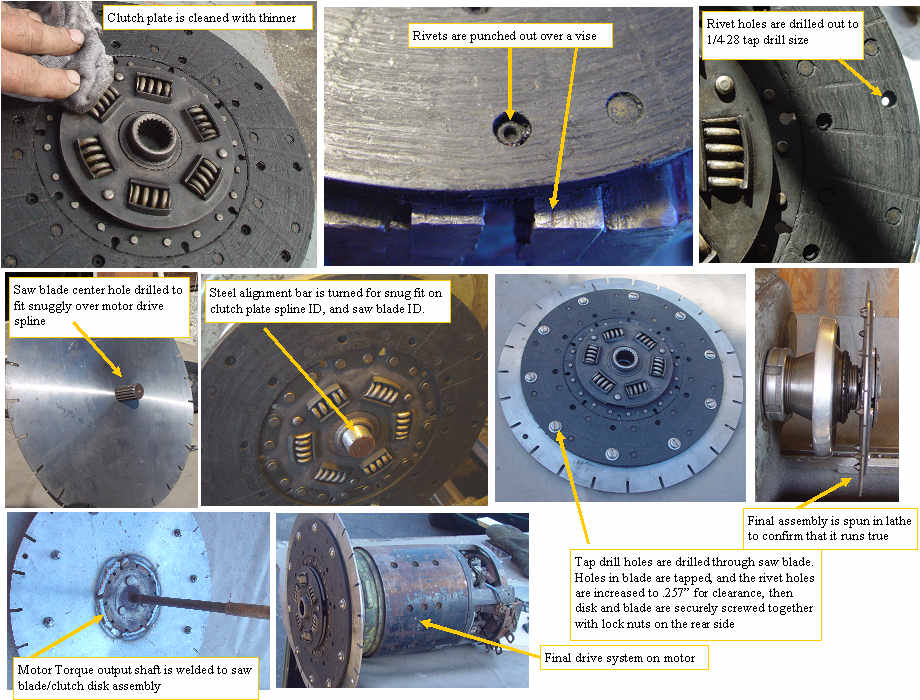 Clutch plate is cleaned with thinner

Rivets are punched out over a vise

Rivet holes are drilled out to 1/4-28 tap drill size

Saw blade center hole drilled to fit snuggly over motor drive spline

Steel alignment bar is turned for snug fit on clutch plate spline ID, and saw blade ID.

Final assembly is spun in lathe to confirm that it runs true

Tap drill holes are drilled through saw blade. Holes in blade are tapped, and the rivet holes are increased to .257" for clearance, then disk and blade are securely screwed together with lock nuts on the rear side

Motor Torque output shaft is welded to saw blade/clutch disk assembly

Final drive system on motor