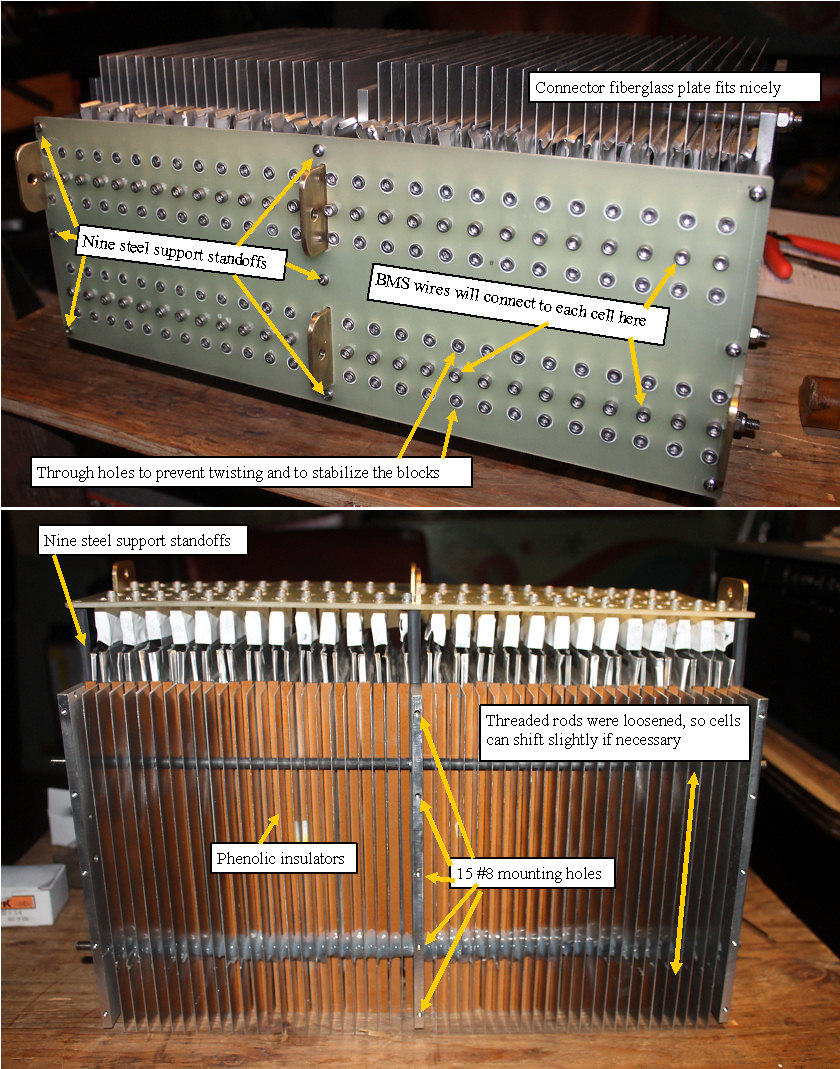 Connector fiberglass plate fits nicely

Nine steel support standoffs

BMS wires will connect to each cell here

Through holes to prevent twisting and to stabilize the blocks

Nine steel support standoffs

Threaded rods were loosened, so cells can shift slightly if necessary

Phenolic insulators

15 #8 mounting holes