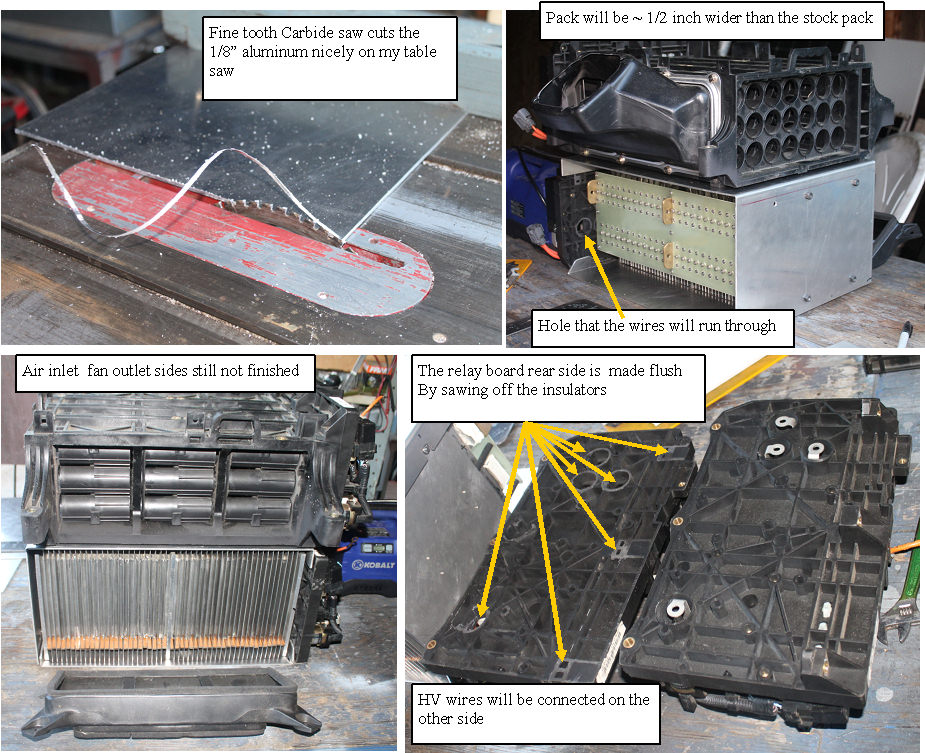 Fine tooth Carbide saw cuts the 1/8" aluminum nicely on my table saw

Pack will be ~ 1/2 inch wider than the stock pack

Hole that the wires will run through

Air inlet fan outlet sides still not finished

KOBALT

The relay board rear side is made flush By sawing off the insulators

HV wires will be connected on the other side