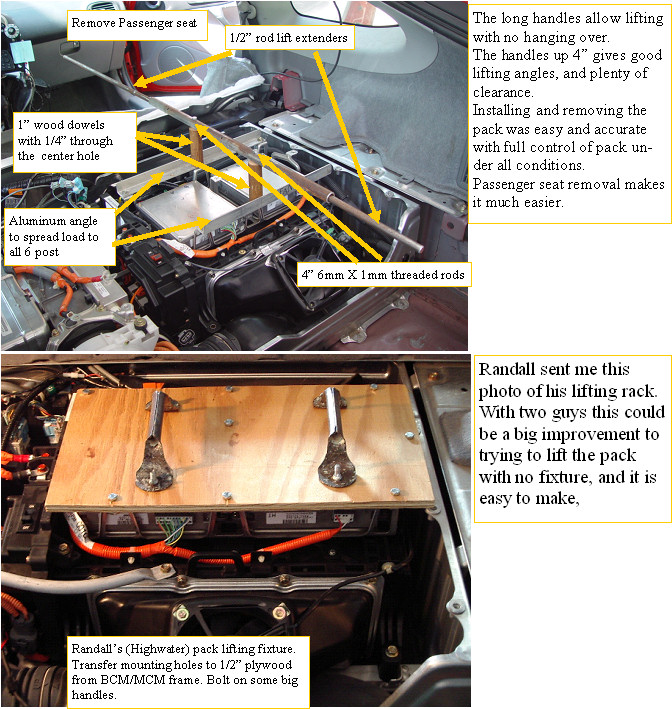 Remove Passenger seat

1/2" rod lift extenders

1" wood dowels with 1/4" through the center hole

Aluminum angle to spread load to all 6 post

4" 6mm X 1mm threaded rods

The long handles allow lifting with no hanging over.
The handles up 4" gives good lifting angles, and plenty of clearance.
Installing and removing the pack was easy and accurate with full control of pack under all conditions.
Passenger seat removal makes it much easier.

Randall sent me this photo of his lifting rack. With two guys this could be a big improvement to trying to lift the pack with no fixture, and it is easy to make,

Randall's (Highwater) pack lifting fixture. Transfer mounting holes to 1/2" plywood from BCM/MCM frame. Bolt on some big handles.